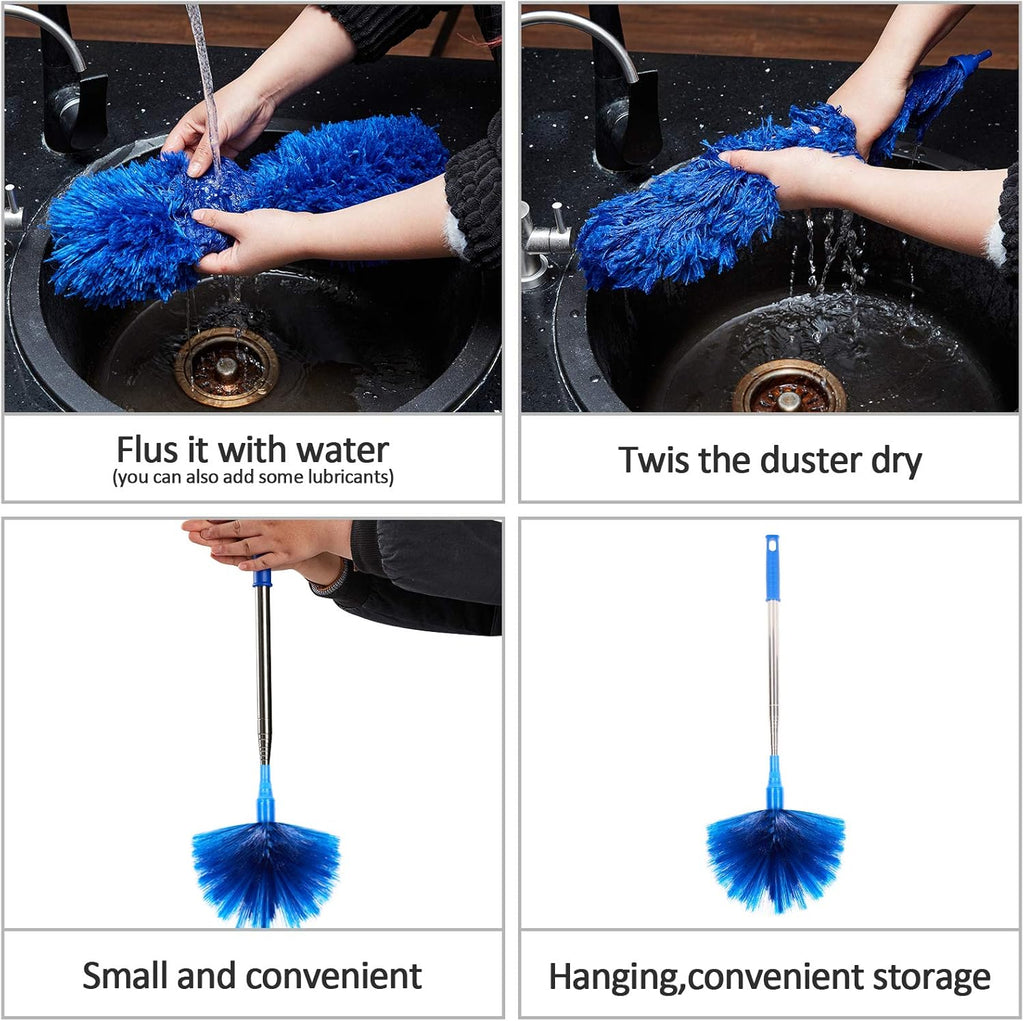 Flus it with water
(you can also add some lubricants)

Twis the duster dry

Small and convenient

Hanging,convenient storage